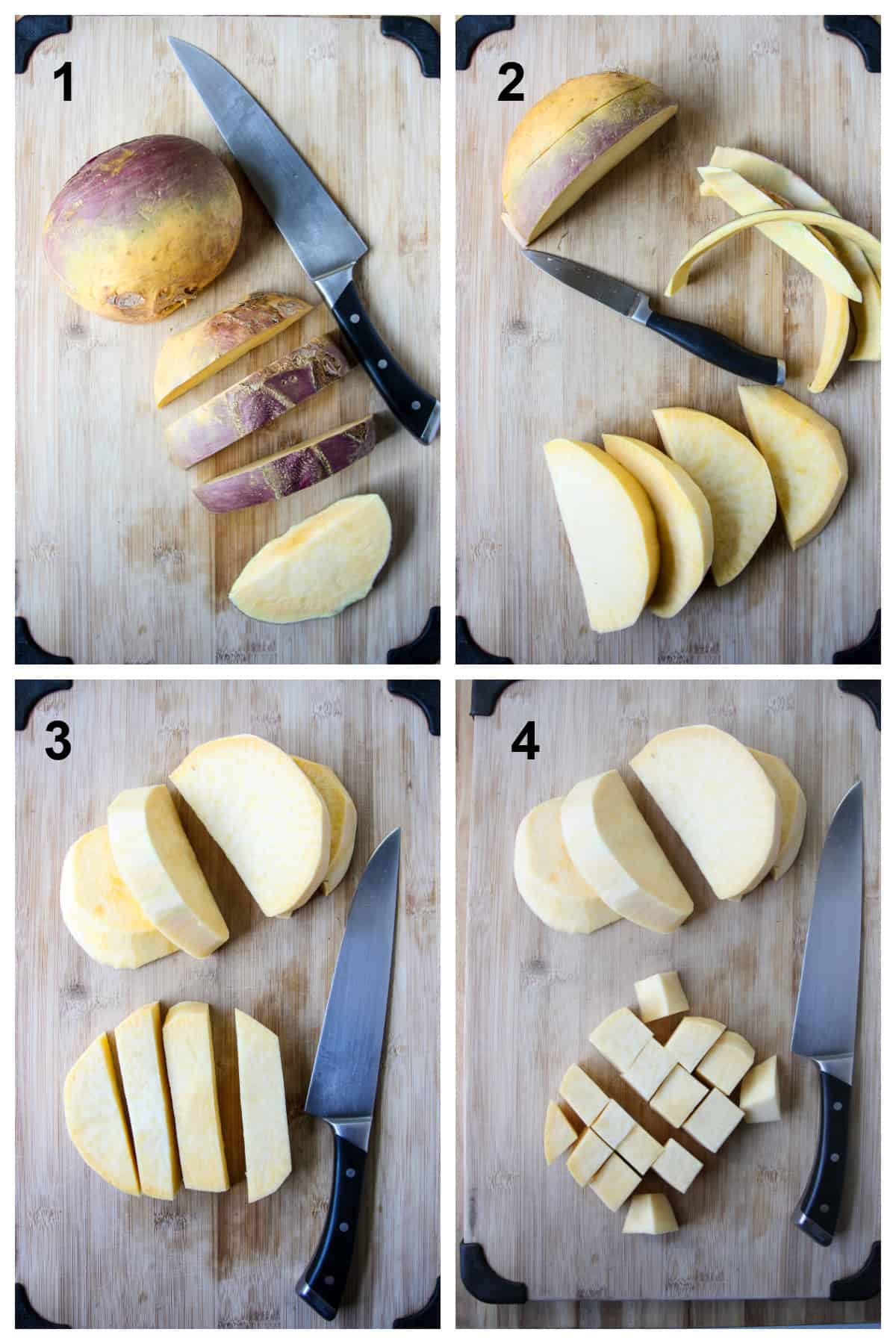 1

2

3

4